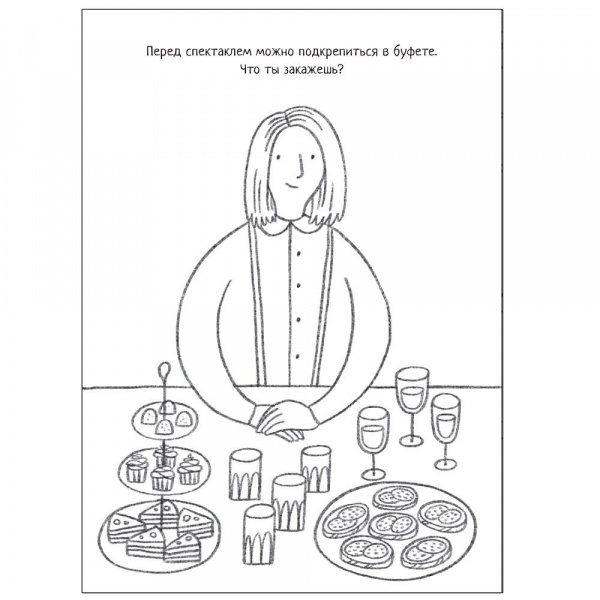 Перед спектаклем можно подкрепиться в буфете.
Что ты закажешь?